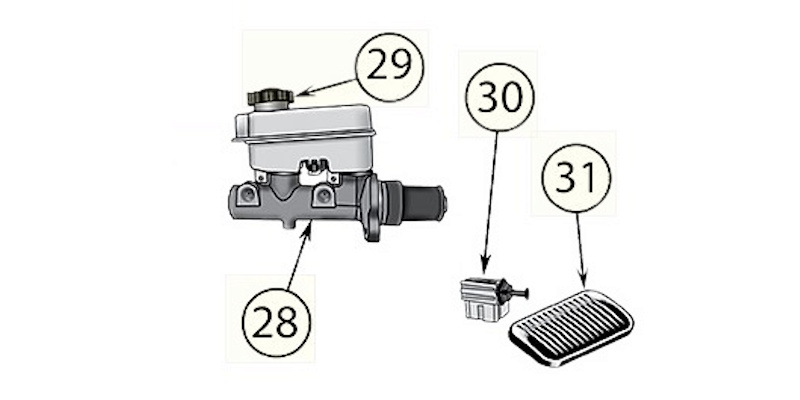 29
30
31
28